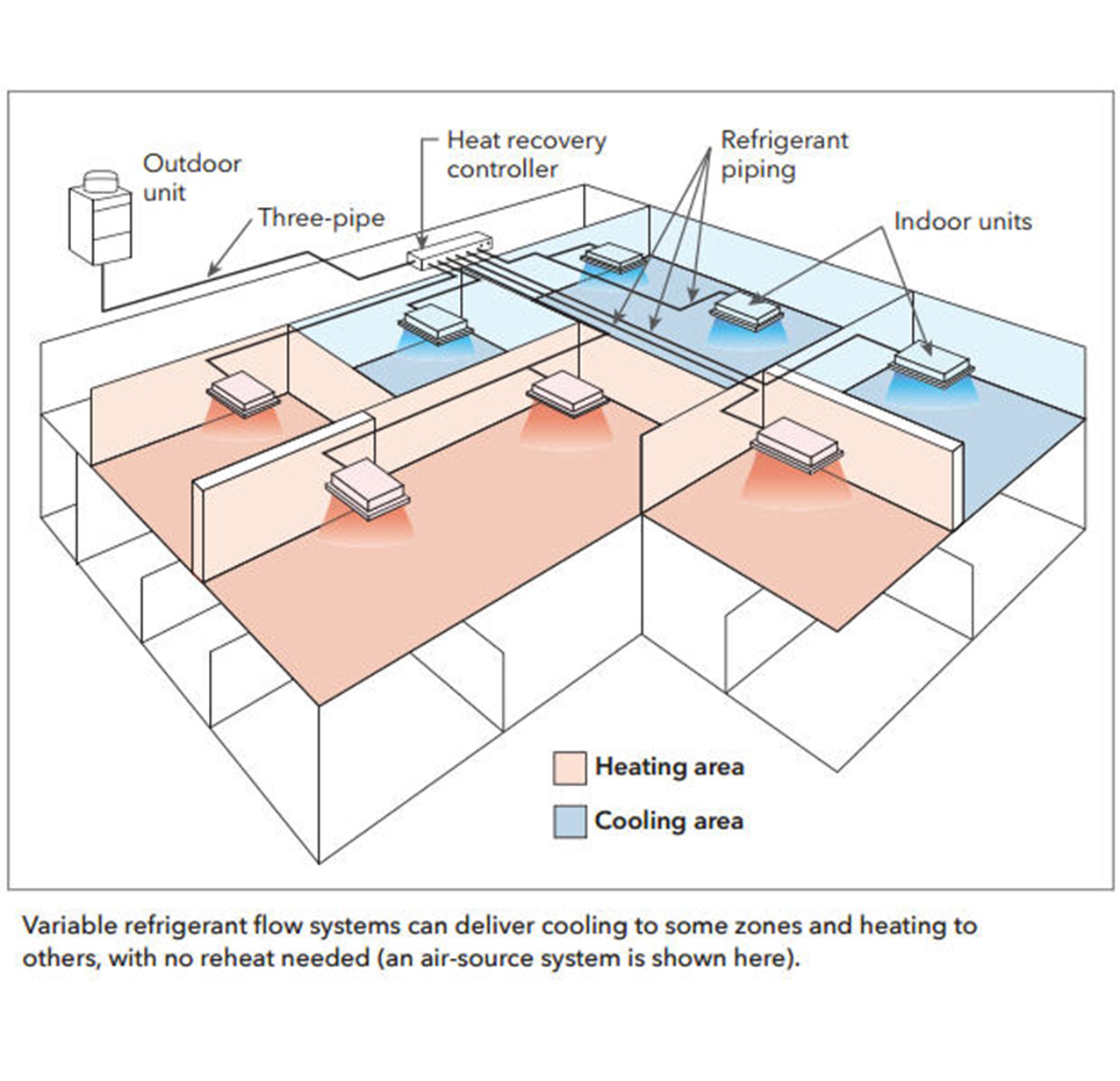 Outdoor unit

Three-pipe

Heat recovery controller

Refrigerant piping

Indoor units

Heating area

Cooling area

Variable refrigerant flow systems can deliver cooling to some zones and heating to others, with no reheat needed (an air-source system is shown here).